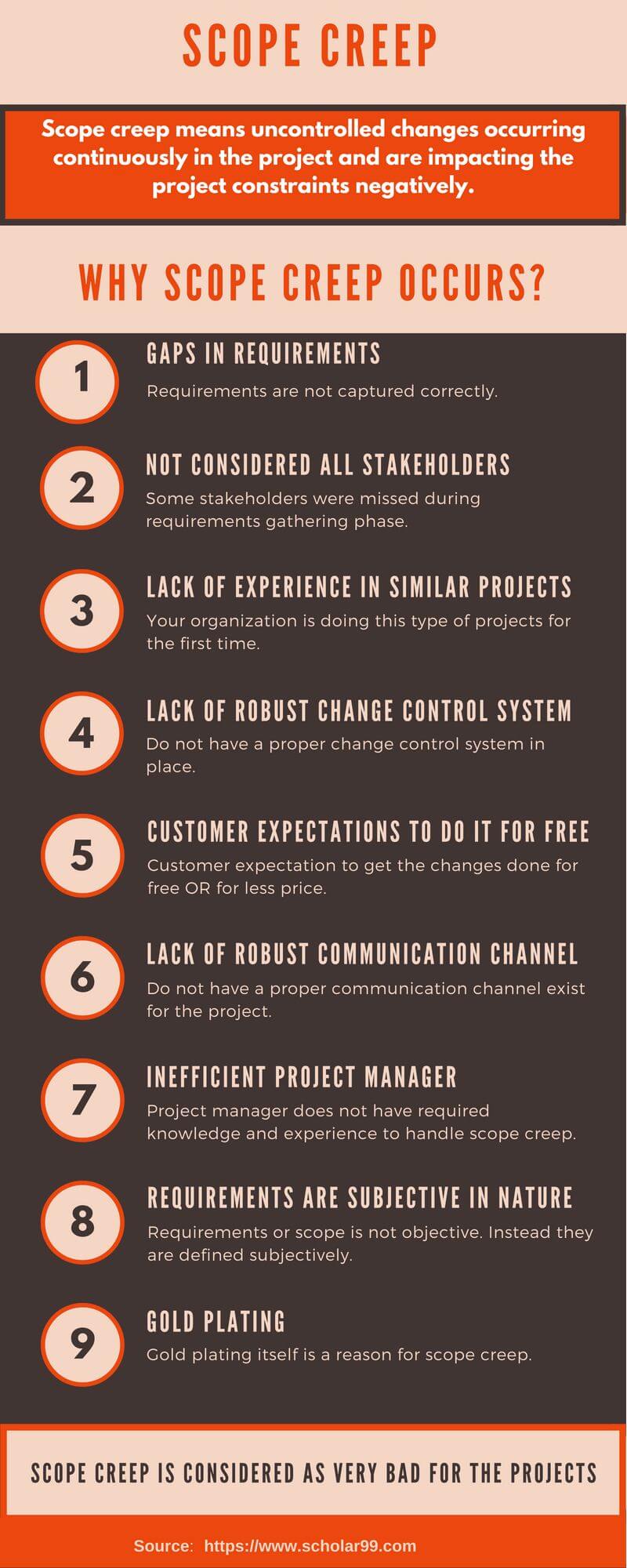 SCOPE CREEP

Scope creep means uncontrolled changes occurring continuously in the project and are impacting the project constraints negatively.

WHY SCOPE CREEP OCCURS?

1
GAPS IN REQUIREMENTS
Requirements are not captured correctly.

2
NOT CONSIDERED ALL STAKEHOLDERS
Some stakeholders were missed during requirements gathering phase.

3
LACK OF EXPERIENCE IN SIMILAR PROJECTS
Your organization is doing this type of projects for the first time.

4
LACK OF ROBUST CHANGE CONTROL SYSTEM
Do not have a proper change control system in place.

5
CUSTOMER EXPECTATIONS TO DO IT FOR FREE
Customer expectation to get the changes done for free OR for less price.

6
LACK OF ROBUST COMMUNICATION CHANNEL
Do not have a proper communication channel exist for the project.

7
INEFFICIENT PROJECT MANAGER
Project manager does not have required knowledge and experience to handle scope creep.

8
REQUIREMENTS ARE SUBJECTIVE IN NATURE
Requirements or scope is not objective. Instead they are defined subjectively.

9
GOLD PLATING
Gold plating itself is a reason for scope creep.

SCOPE CREEP IS CONSIDERED AS VERY BAD FOR THE PROJECTS

Source: https://www.scholar99.com